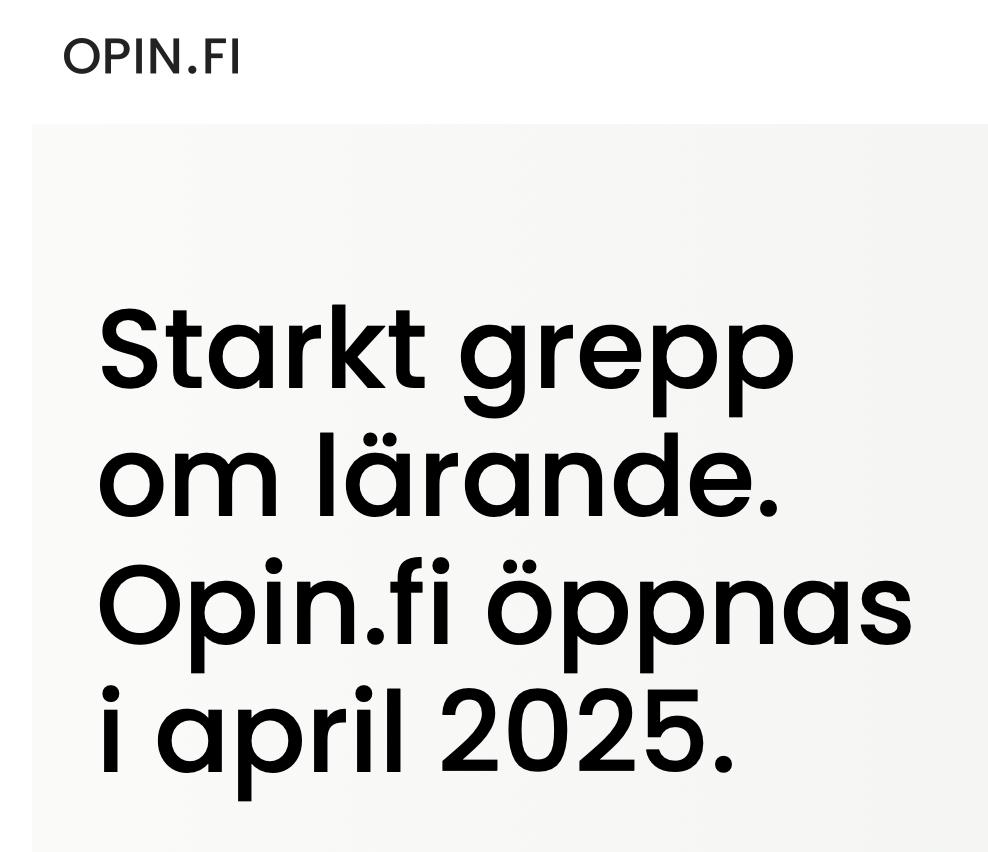 OPIN.FI

Starkt grepp om lärande. Opin.fi öppnas i april 2025.